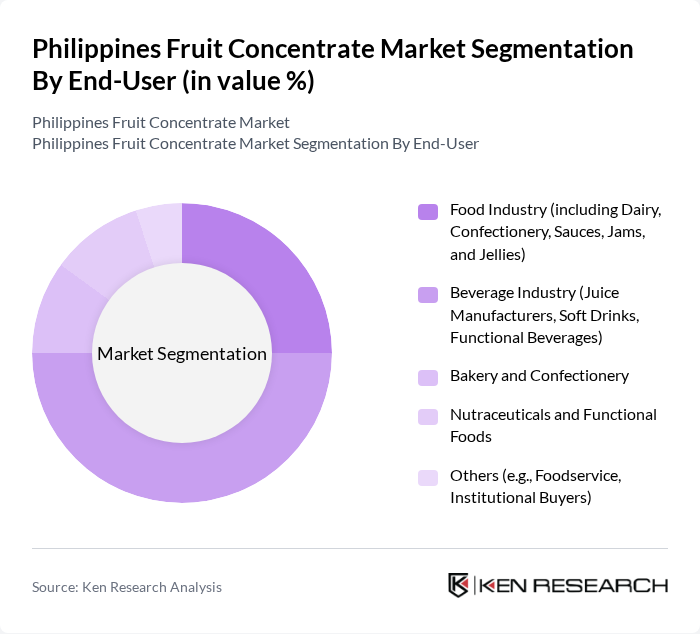 Philippines Fruit Concentrate Market Segmentation By End-User (in value %)

Philippines Fruit Concentrate Market
Philippines Fruit Concentrate Market Segmentation By End-User

Market Segmentation

Food Industry (including Dairy, Confectionery, Sauces, Jams, and Jellies)

Beverage Industry (Juice Manufacturers, Soft Drinks, Functional Beverages)

Bakery and Confectionery

Nutraceuticals and Functional Foods

Others (e.g., Foodservice, Institutional Buyers)

Source: Ken Research Analysis

KEN RESEARCH