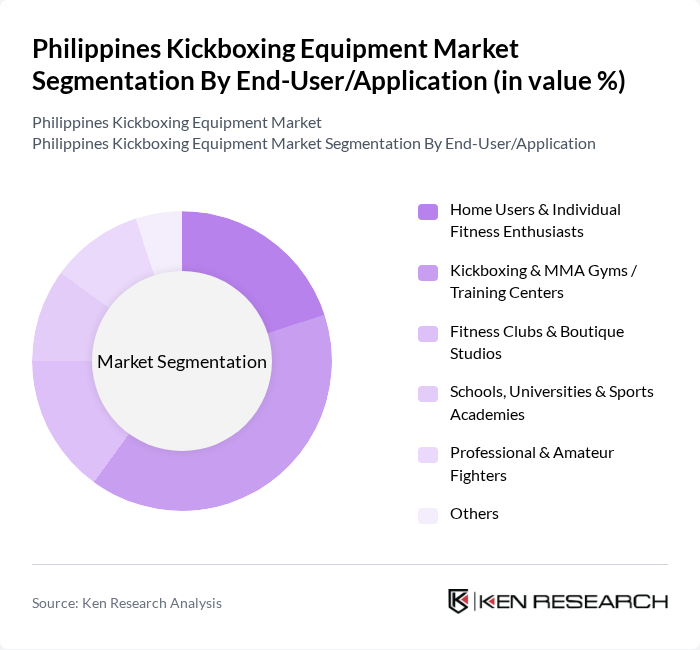 Philippines Kickboxing Equipment Market Segmentation By End-User/Application (in value %)

Philippines Kickboxing Equipment Market
Philippines Kickboxing Equipment Market Segmentation By End-User/Application

Market Segmentation

Home Users & Individual Fitness Enthusiasts

Kickboxing & MMA Gyms / Training Centers

Fitness Clubs & Boutique Studios

Schools, Universities & Sports Academies

Professional & Amateur Fighters

Others

Source: Ken Research Analysis

KEN RESEARCH