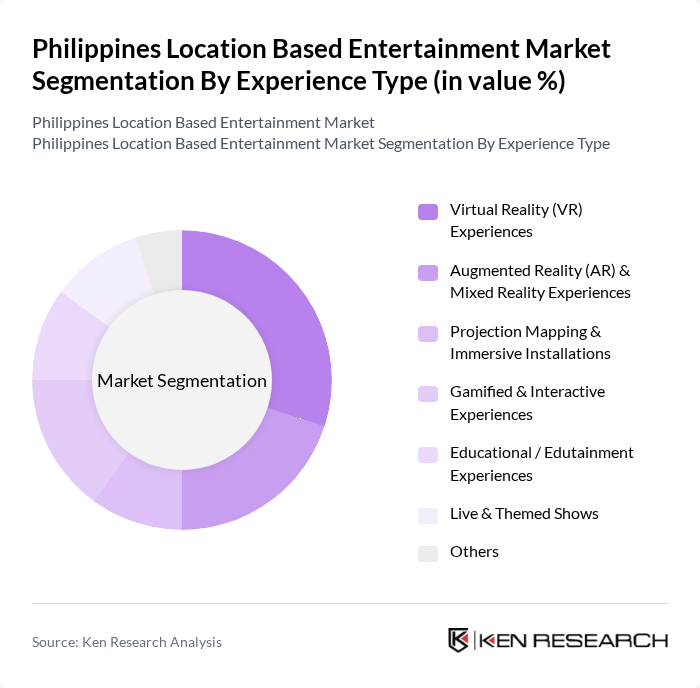 Philippines Location Based Entertainment Market Segmentation By Experience Type (in value %)

Philippines Location Based Entertainment Market
Philippines Location Based Entertainment Market Segmentation By Experience Type

Market Segmentation

Virtual Reality (VR) Experiences

Augmented Reality (AR) & Mixed Reality Experiences

Projection Mapping & Immersive Installations

Gamified & Interactive Experiences

Educational / Edutainment Experiences

Live & Themed Shows

Others

Source: Ken Research Analysis

KEN RESEARCH