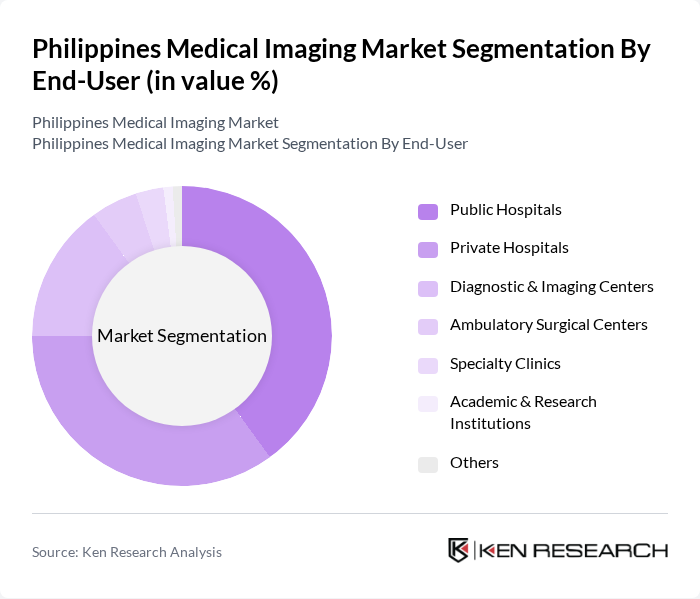 Philippines Medical Imaging Market Segmentation By End-User (in value %)

Philippines Medical Imaging Market
Philippines Medical Imaging Market Segmentation By End-User

Market Segmentation

Public Hospitals
Private Hospitals
Diagnostic & Imaging Centers
Ambulatory Surgical Centers
Specialty Clinics
Academic & Research Institutions
Others

Source: Ken Research Analysis

KEN RESEARCH