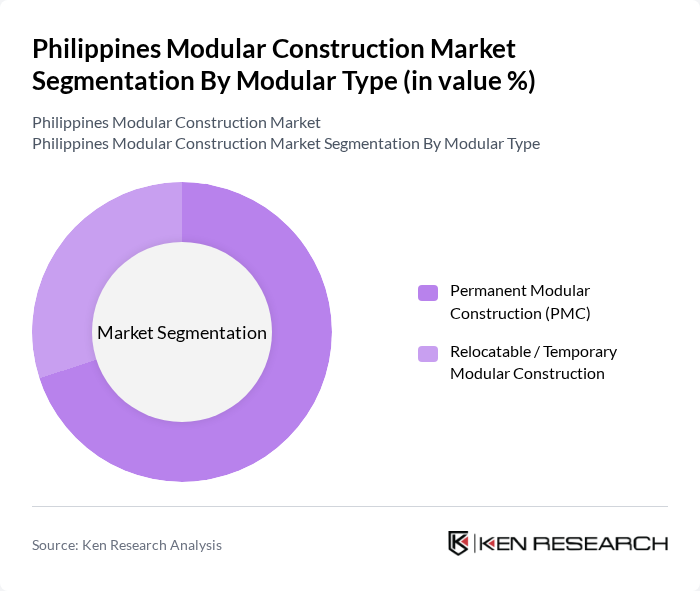 Philippines Modular Construction Market Segmentation By Modular Type (in value %)

Philippines Modular Construction Market
Philippines Modular Construction Market Segmentation By Modular Type

Market Segmentation

Permanent Modular Construction (PMC)

Relocatable / Temporary Modular Construction

Source: Ken Research Analysis

KEN RESEARCH