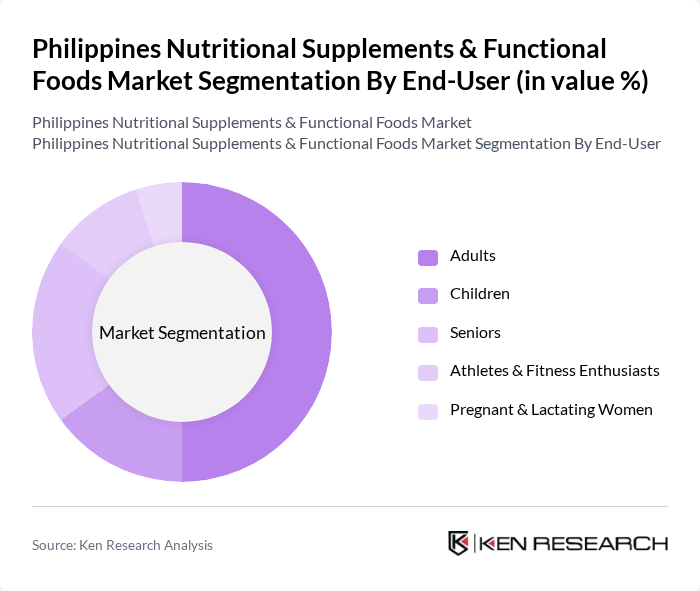 Philippines Nutritional Supplements & Functional Foods Market Segmentation By End-User (in value %)

Philippines Nutritional Supplements & Functional Foods Market
Philippines Nutritional Supplements & Functional Foods Market Segmentation By End-User

Market Segmentation

Adults
Children
Seniors
Athletes & Fitness Enthusiasts
Pregnant & Lactating Women

Source: Ken Research Analysis

KEN RESEARCH