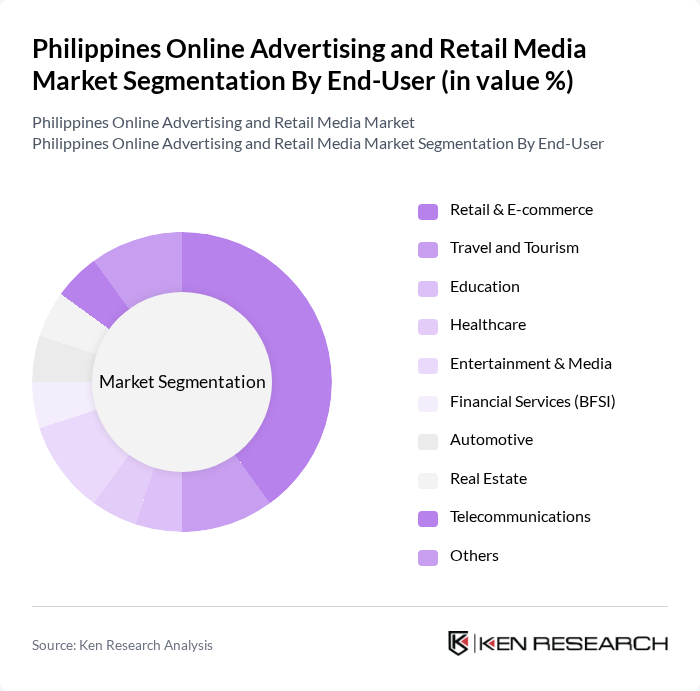 Philippines Online Advertising and Retail Media Market Segmentation By End-User (in value %)

Philippines Online Advertising and Retail Media Market
Philippines Online Advertising and Retail Media Market Segmentation By End-User

Market Segmentation

Retail & E-commerce
Travel and Tourism
Education
Healthcare
Entertainment & Media
Financial Services (BFSI)
Automotive
Real Estate
Telecommunications
Others

Source: Ken Research Analysis

KEN RESEARCH