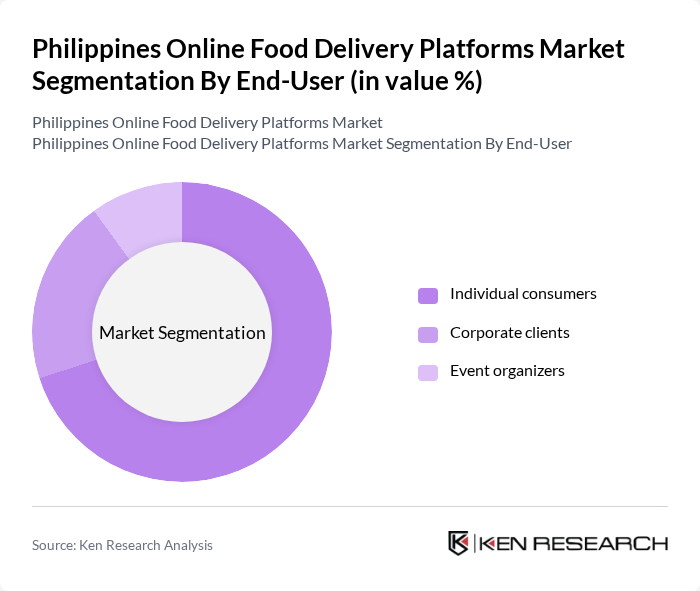 Philippines Online Food Delivery Platforms Market Segmentation By End-User (in value %)

Philippines Online Food Delivery Platforms Market
Philippines Online Food Delivery Platforms Market Segmentation By End-User

Market Segmentation

Individual consumers
Corporate clients
Event organizers

Source: Ken Research Analysis

KEN RESEARCH