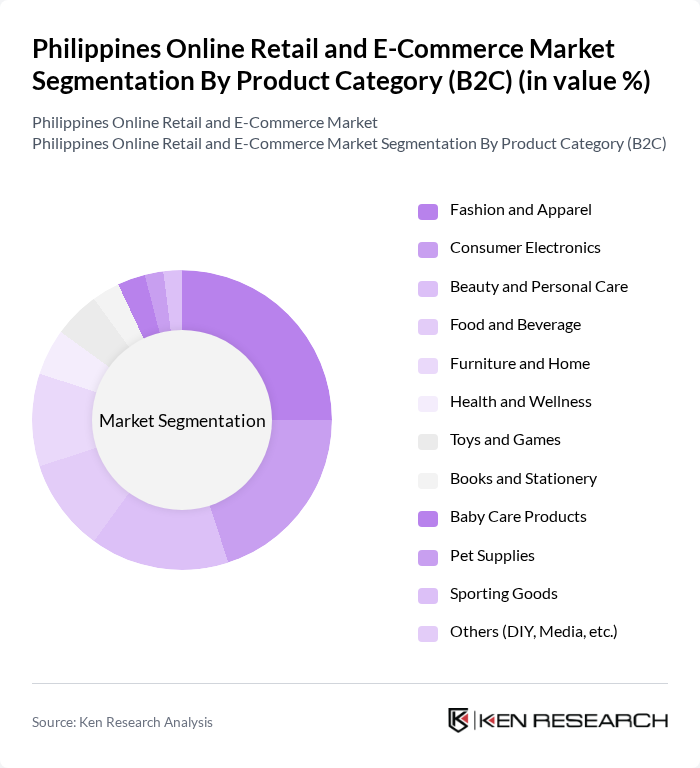 Philippines Online Retail and E-Commerce Market Segmentation By Product Category (B2C) (in value %)

Philippines Online Retail and E-Commerce Market
Philippines Online Retail and E-Commerce Market Segmentation By Product Category (B2C)

Market Segmentation

Fashion and Apparel
Consumer Electronics
Beauty and Personal Care
Food and Beverage
Furniture and Home
Health and Wellness
Toys and Games
Books and Stationery
Baby Care Products
Pet Supplies
Sporting Goods
Others (DIY, Media, etc.)

Source: Ken Research Analysis

KEN RESEARCH