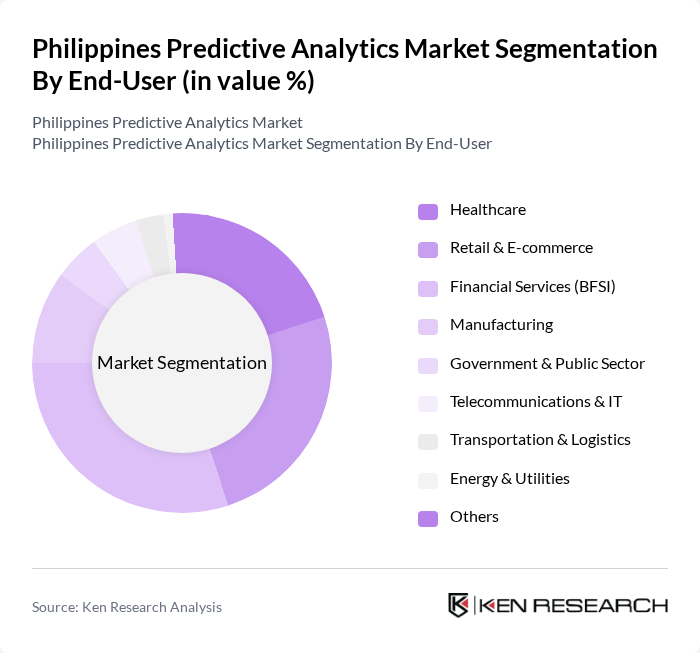 Philippines Predictive Analytics Market Segmentation By End-User (in value %)

Philippines Predictive Analytics Market
Philippines Predictive Analytics Market Segmentation By End-User

Market Segmentation

Healthcare
Retail & E-commerce
Financial Services (BFSI)
Manufacturing
Government & Public Sector
Telecommunications & IT
Transportation & Logistics
Energy & Utilities
Others

Source: Ken Research Analysis

KEN RESEARCH