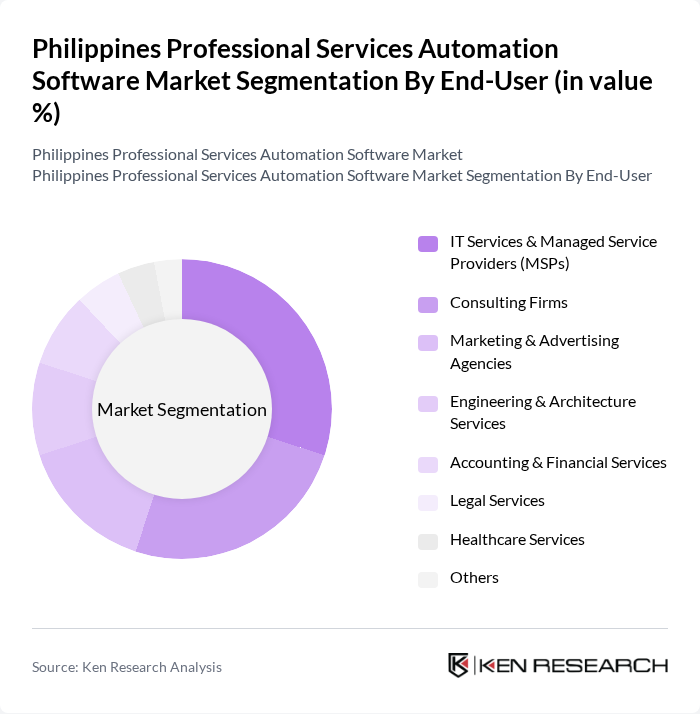 Philippines Professional Services Automation Software Market Segmentation By End-User (in value %)

Philippines Professional Services Automation Software Market
Philippines Professional Services Automation Software Market Segmentation By End-User

Market Segmentation

IT Services & Managed Service Providers (MSPs)
Consulting Firms
Marketing & Advertising Agencies
Engineering & Architecture Services
Accounting & Financial Services
Legal Services
Healthcare Services
Others

Source: Ken Research Analysis

KEN RESEARCH