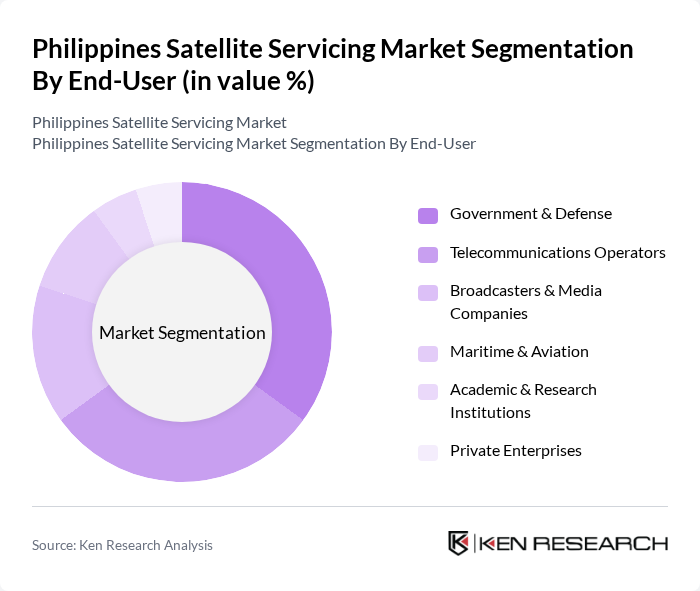 Philippines Satellite Servicing Market Segmentation By End-User (in value %)

Philippines Satellite Servicing Market
Philippines Satellite Servicing Market Segmentation By End-User

Market Segmentation

Government & Defense
Telecommunications Operators
Broadcasters & Media Companies
Maritime & Aviation
Academic & Research Institutions
Private Enterprises

Source: Ken Research Analysis

KEN RESEARCH