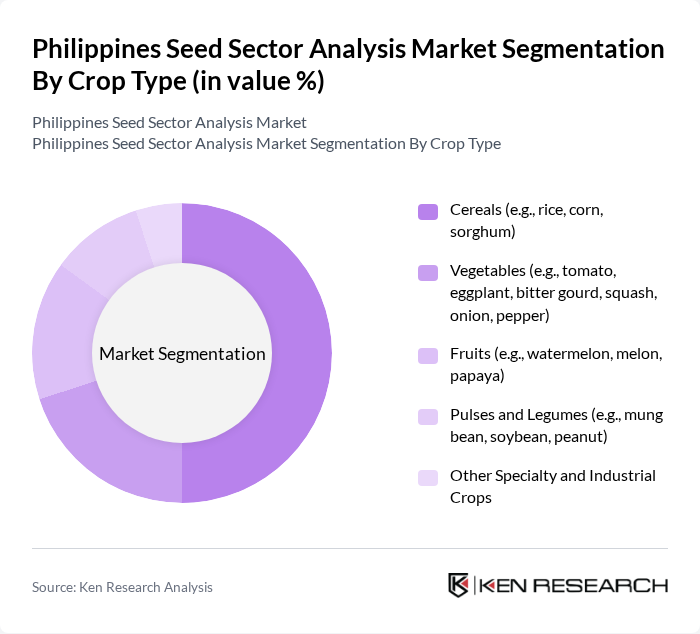 Philippines Seed Sector Analysis Market Segmentation By Crop Type (in value %)

Philippines Seed Sector Analysis Market
Philippines Seed Sector Analysis Market Segmentation By Crop Type

Market Segmentation

Cereals (e.g., rice, corn, sorghum)

Vegetables (e.g., tomato, eggplant, bitter gourd, squash, onion, pepper)

Fruits (e.g., watermelon, melon, papaya)

Pulses and Legumes (e.g., mung bean, soybean, peanut)

Other Specialty and Industrial Crops

Source: Ken Research Analysis

KEN RESEARCH