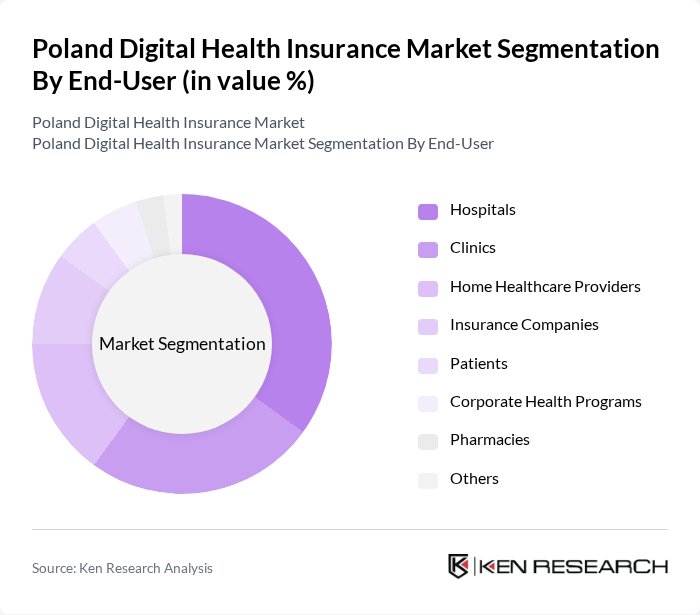 Poland Digital Health Insurance Market Segmentation By End-User (in value %)

Poland Digital Health Insurance Market
Poland Digital Health Insurance Market Segmentation By End-User

Market Segmentation

Hospitals
Clinics
Home Healthcare Providers
Insurance Companies
Patients
Corporate Health Programs
Pharmacies
Others

Source: Ken Research Analysis

KEN RESEARCH