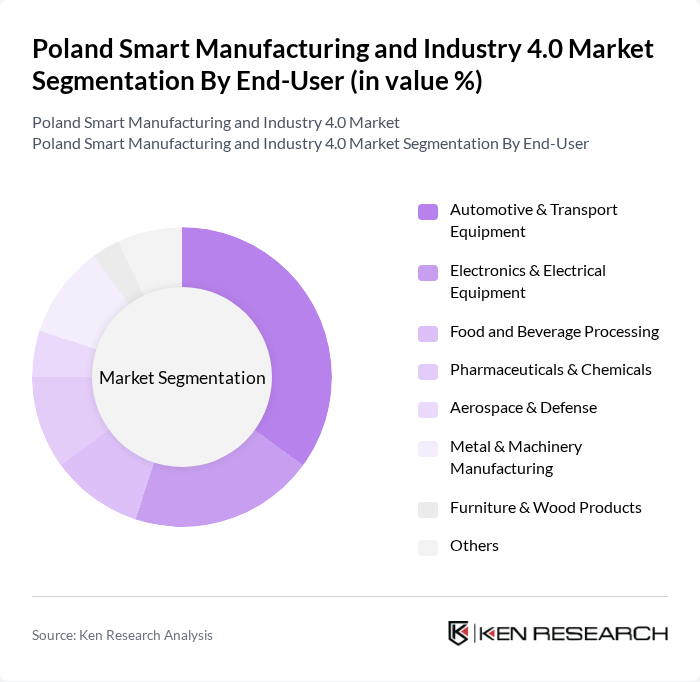 Poland Smart Manufacturing and Industry 4.0 Market Segmentation By End-User (in value %)

Poland Smart Manufacturing and Industry 4.0 Market
Poland Smart Manufacturing and Industry 4.0 Market Segmentation By End-User

Market Segmentation

Automotive & Transport Equipment

Electronics & Electrical Equipment

Food and Beverage Processing

Pharmaceuticals & Chemicals

Aerospace & Defense

Metal & Machinery Manufacturing

Furniture & Wood Products

Others

Source: Ken Research Analysis

KEN RESEARCH