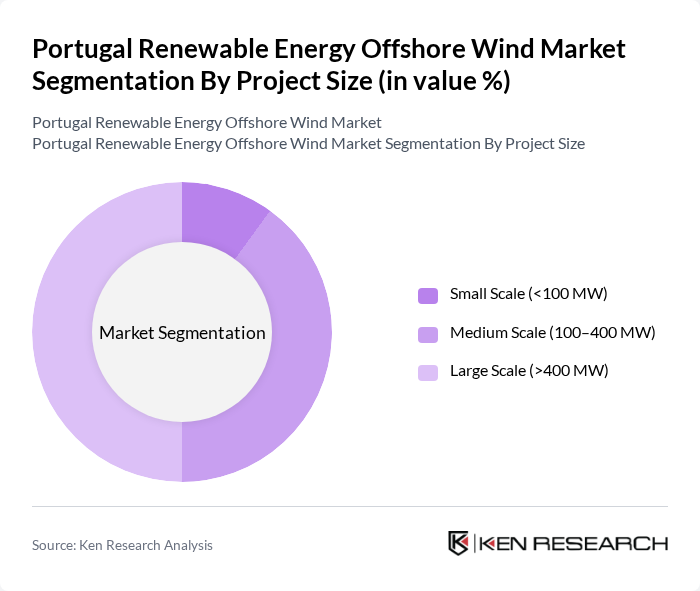 Portugal Renewable Energy Offshore Wind Market Segmentation By Project Size (in value %)

Portugal Renewable Energy Offshore Wind Market
Portugal Renewable Energy Offshore Wind Market Segmentation By Project Size

Market Segmentation

Small Scale (<100 MW)
Medium Scale (100–400 MW)
Large Scale (>400 MW)

Source: Ken Research Analysis

KEN RESEARCH