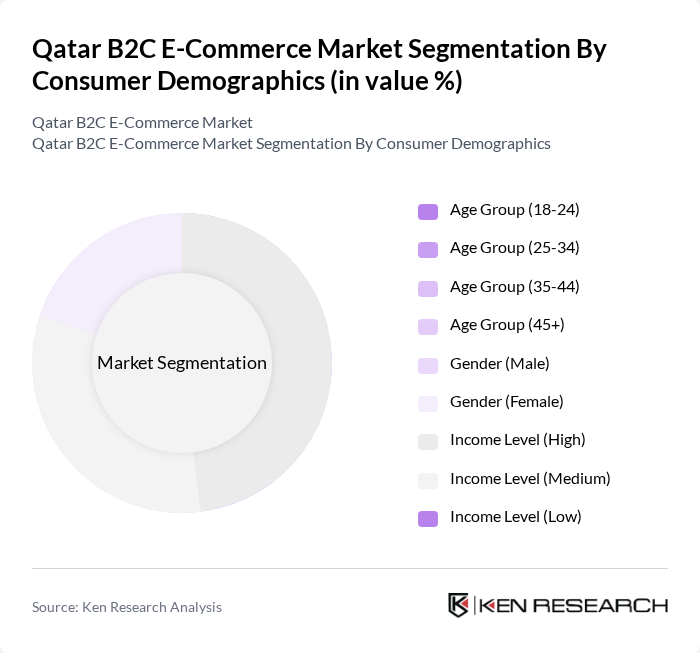 Qatar B2C E-Commerce Market Segmentation By Consumer Demographics (in value %)

Qatar B2C E-Commerce Market
Qatar B2C E-Commerce Market Segmentation By Consumer Demographics

Market Segmentation

Age Group (18-24)
Age Group (25-34)
Age Group (35-44)
Age Group (45+)
Gender (Male)
Gender (Female)
Income Level (High)
Income Level (Medium)
Income Level (Low)

Source: Ken Research Analysis

KEN RESEARCH