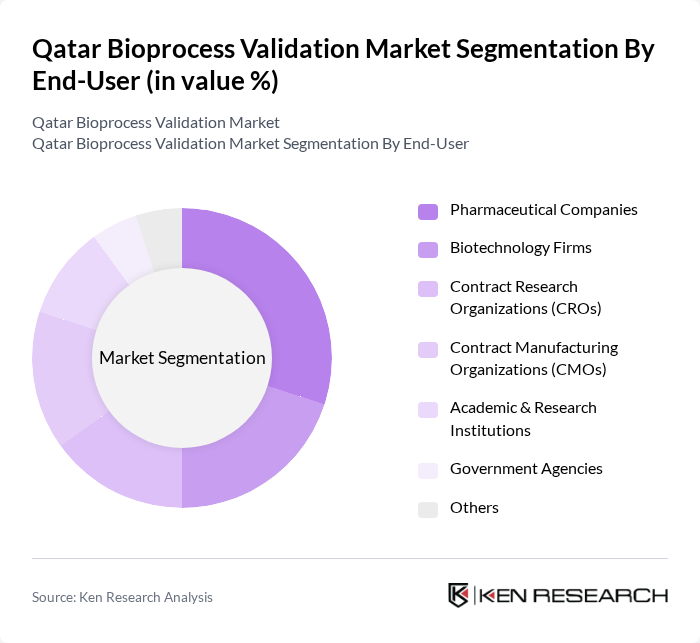 Qatar Bioprocess Validation Market Segmentation By End-User (in value %)

Qatar Bioprocess Validation Market
Qatar Bioprocess Validation Market Segmentation By End-User

Market Segmentation

Pharmaceutical Companies
Biotechnology Firms
Contract Research Organizations (CROs)
Contract Manufacturing Organizations (CMOs)
Academic & Research Institutions
Government Agencies
Others

Source: Ken Research Analysis

KEN RESEARCH