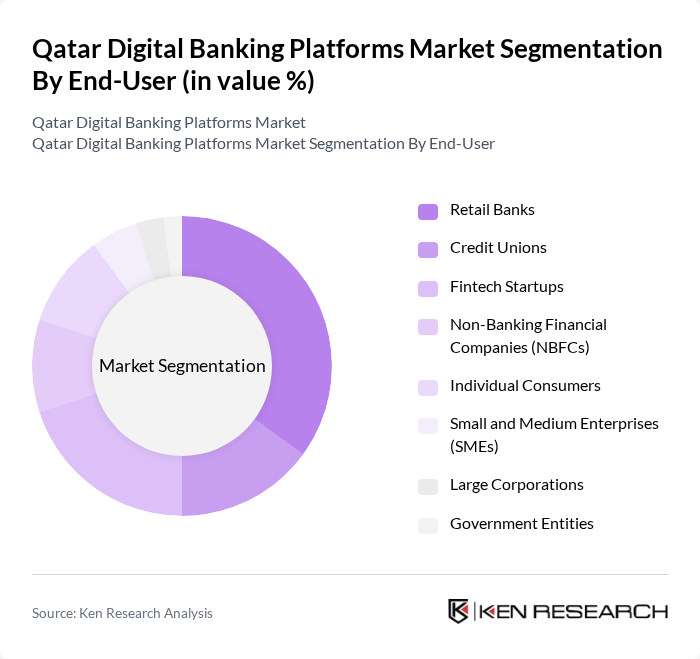 Qatar Digital Banking Platforms Market Segmentation By End-User (in value %)

Qatar Digital Banking Platforms Market
Qatar Digital Banking Platforms Market Segmentation By End-User

Market Segmentation

Retail Banks
Credit Unions
Fintech Startups
Non-Banking Financial Companies (NBFCs)
Individual Consumers
Small and Medium Enterprises (SMEs)
Large Corporations
Government Entities

Source: Ken Research Analysis

KEN RESEARCH