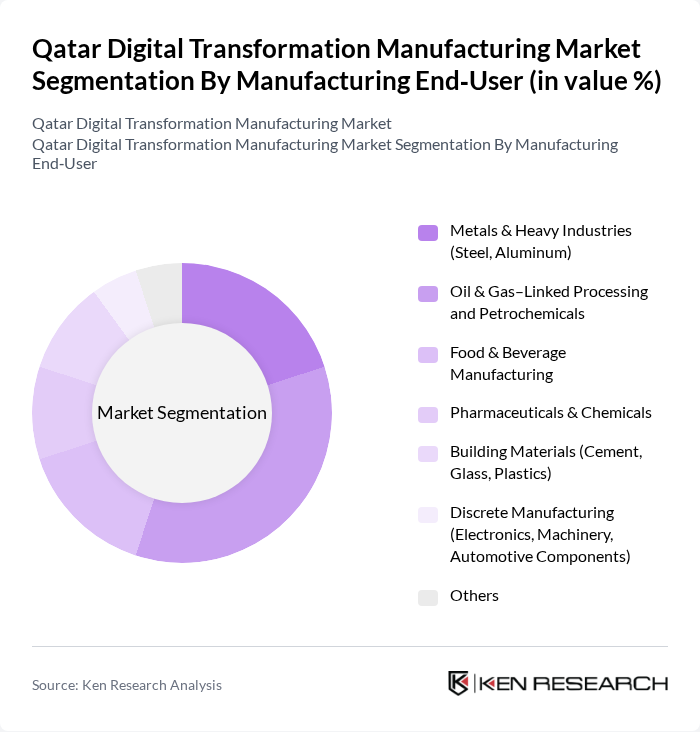 Qatar Digital Transformation Manufacturing Market Segmentation By Manufacturing End-User (in value %)

Qatar Digital Transformation Manufacturing Market
Qatar Digital Transformation Manufacturing Market Segmentation By Manufacturing End-User

Market Segmentation

Metals & Heavy Industries (Steel, Aluminum)

Oil & Gas–Linked Processing and Petrochemicals

Food & Beverage Manufacturing

Pharmaceuticals & Chemicals

Building Materials (Cement, Glass, Plastics)

Discrete Manufacturing (Electronics, Machinery, Automotive Components)

Others

Source: Ken Research Analysis

KEN RESEARCH