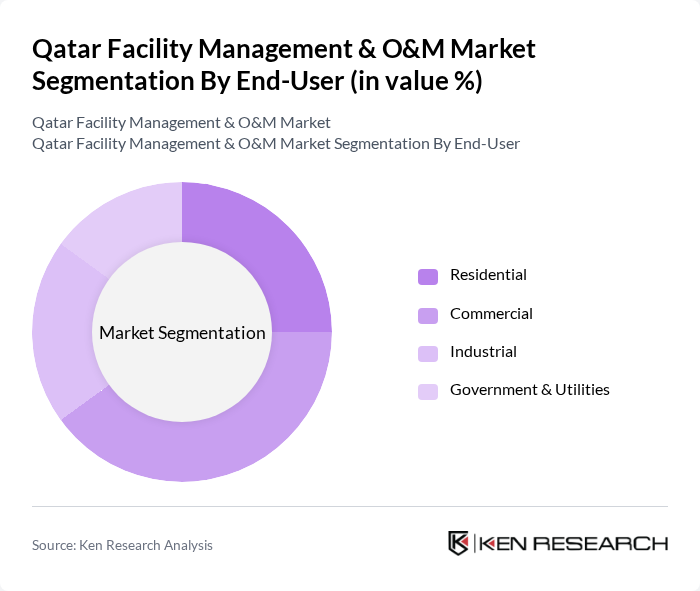 Qatar Facility Management & O&M Market Segmentation By End-User (in value %)

Qatar Facility Management & O&M Market
Qatar Facility Management & O&M Market Segmentation By End-User

Market Segmentation

Residential
Commercial
Industrial
Government & Utilities

Source: Ken Research Analysis

KEN RESEARCH