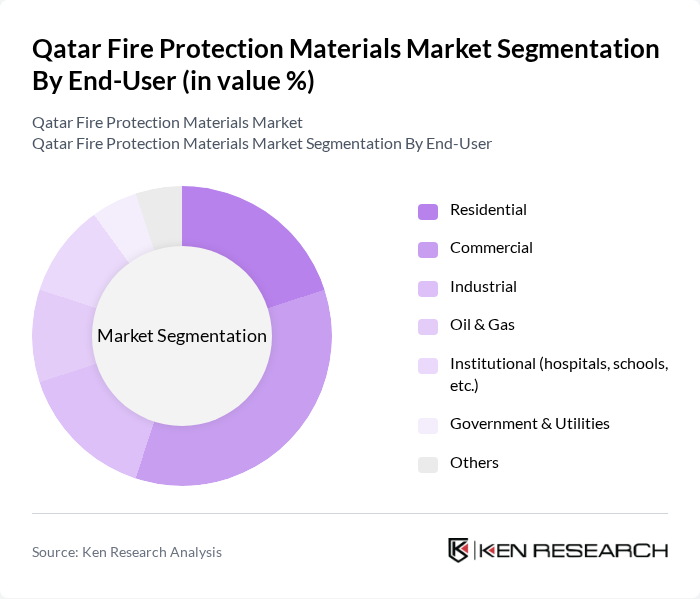 Qatar Fire Protection Materials Market Segmentation By End-User (in value %)

Qatar Fire Protection Materials Market
Qatar Fire Protection Materials Market Segmentation By End-User

Market Segmentation

Residential
Commercial
Industrial
Oil & Gas
Institutional (hospitals, schools, etc.)
Government & Utilities
Others

Source: Ken Research Analysis

KEN RESEARCH