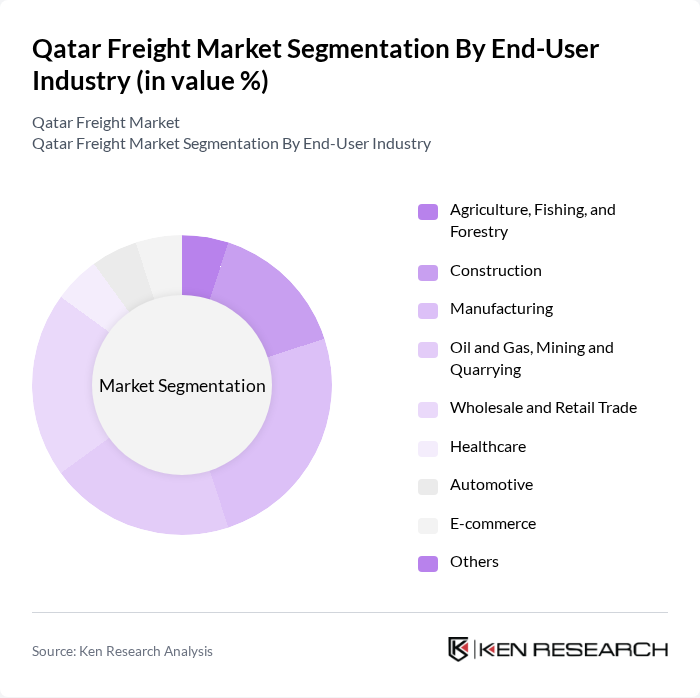 Qatar Freight Market Segmentation By End-User Industry (in value %)

Qatar Freight Market
Qatar Freight Market Segmentation By End-User Industry

Market Segmentation

Agriculture, Fishing, and Forestry
Construction
Manufacturing
Oil and Gas, Mining and Quarrying
Wholesale and Retail Trade
Healthcare
Automotive
E-commerce
Others

Source: Ken Research Analysis

KEN RESEARCH