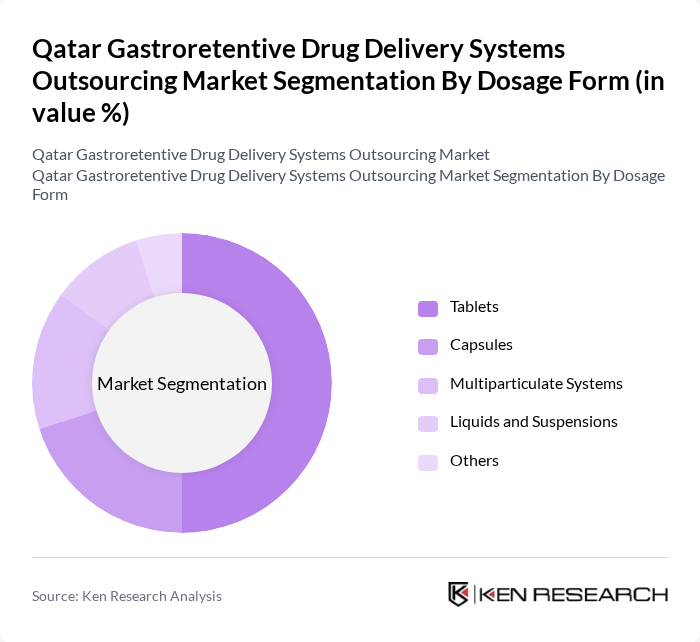 Qatar Gastroretentive Drug Delivery Systems Outsourcing Market Segmentation By Dosage Form (in value %)

Qatar Gastroretentive Drug Delivery Systems Outsourcing Market
Qatar Gastroretentive Drug Delivery Systems Outsourcing Market Segmentation By Dosage Form

Market Segmentation

Tablets
Capsules
Multiparticulate Systems
Liquids and Suspensions
Others

Source: Ken Research Analysis

KEN RESEARCH