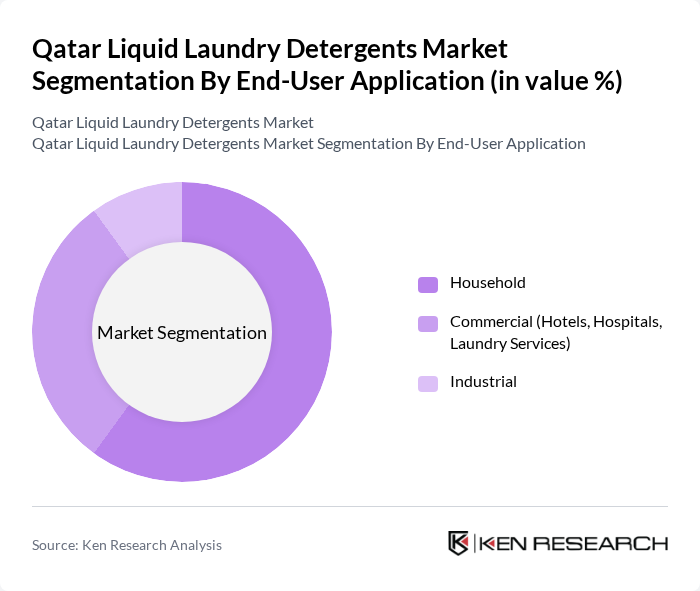 Qatar Liquid Laundry Detergents Market Segmentation By End-User Application (in value %)

Qatar Liquid Laundry Detergents Market
Qatar Liquid Laundry Detergents Market Segmentation By End-User Application

Market Segmentation

Household

Commercial (Hotels, Hospitals, Laundry Services)

Industrial

Source: Ken Research Analysis

KEN RESEARCH