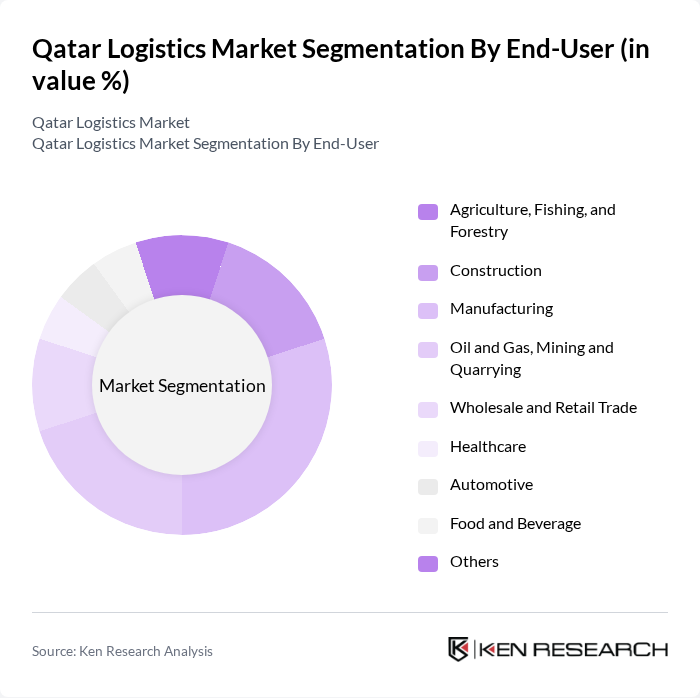 Qatar Logistics Market Segmentation By End-User (in value %)

Qatar Logistics Market
Qatar Logistics Market Segmentation By End-User

Market Segmentation

Agriculture, Fishing, and Forestry
Construction
Manufacturing
Oil and Gas, Mining and Quarrying
Wholesale and Retail Trade
Healthcare
Automotive
Food and Beverage
Others

Source: Ken Research Analysis

KEN RESEARCH