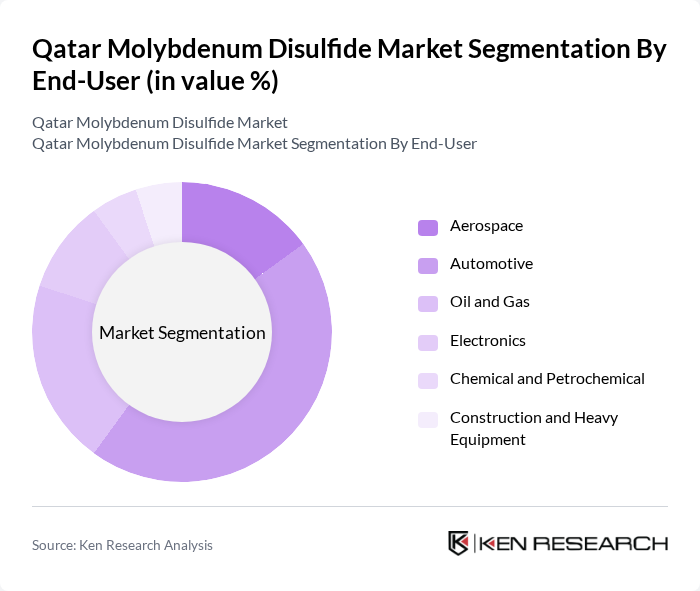 Qatar Molybdenum Disulfide Market Segmentation By End-User (in value %)

Qatar Molybdenum Disulfide Market
Qatar Molybdenum Disulfide Market Segmentation By End-User

Market Segmentation

Aerospace
Automotive
Oil and Gas
Electronics
Chemical and Petrochemical
Construction and Heavy Equipment

Source: Ken Research Analysis

KEN RESEARCH