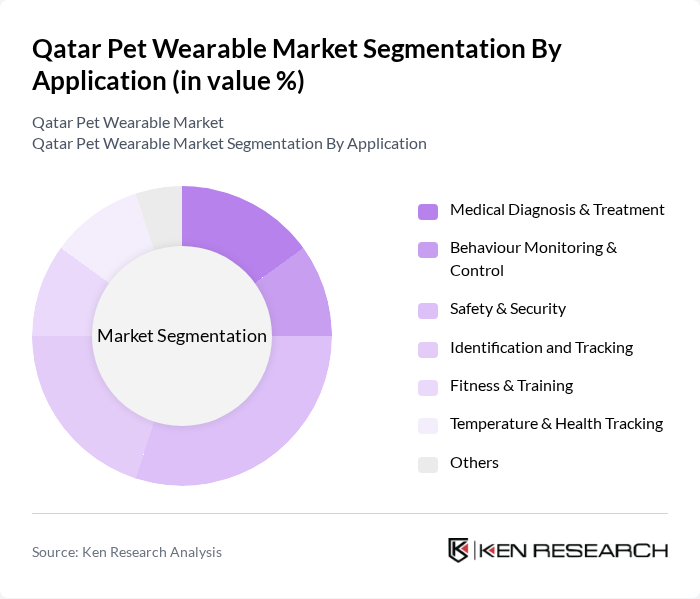 Qatar Pet Wearable Market Segmentation By Application (in value %)

Qatar Pet Wearable Market
Qatar Pet Wearable Market Segmentation By Application

Market Segmentation

Medical Diagnosis & Treatment
Behaviour Monitoring & Control
Safety & Security
Identification and Tracking
Fitness & Training
Temperature & Health Tracking
Others

Source: Ken Research Analysis

KEN RESEARCH