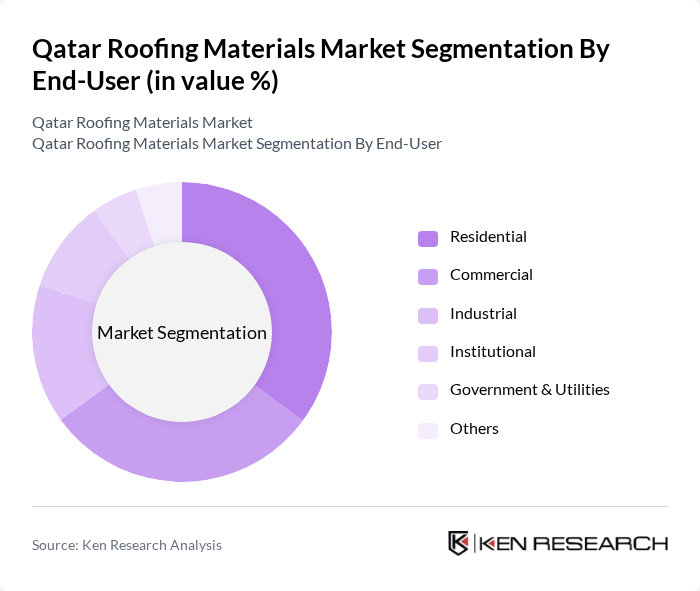 Qatar Roofing Materials Market Segmentation By End-User (in value %)

Qatar Roofing Materials Market
Qatar Roofing Materials Market Segmentation By End-User

Market Segmentation

Residential
Commercial
Industrial
Institutional
Government & Utilities
Others

Source: Ken Research Analysis

KEN RESEARCH