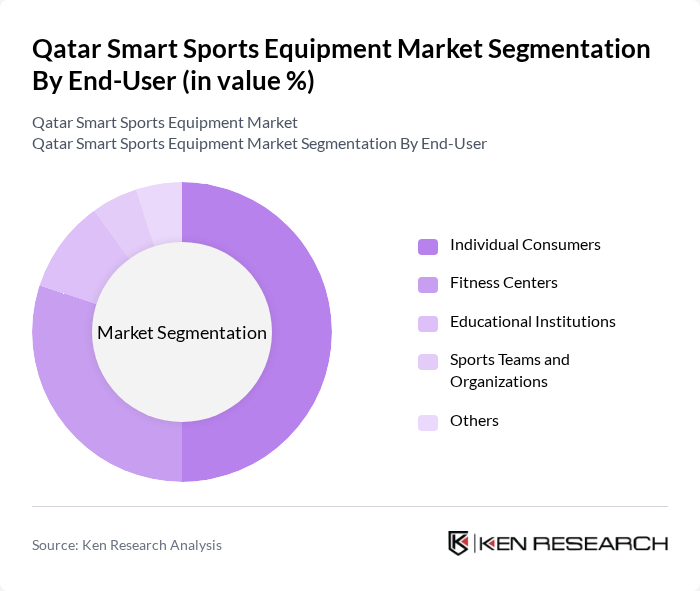 Qatar Smart Sports Equipment Market Segmentation By End-User (in value %)

Qatar Smart Sports Equipment Market
Qatar Smart Sports Equipment Market Segmentation By End-User

Market Segmentation

Individual Consumers
Fitness Centers
Educational Institutions
Sports Teams and Organizations
Others

Source: Ken Research Analysis

KEN RESEARCH