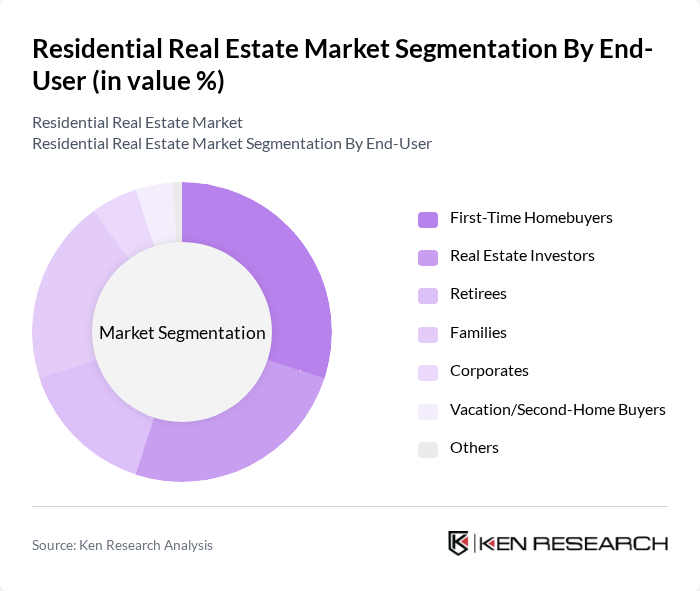 Residential Real Estate Market Segmentation By End-User (in value %)

Residential Real Estate Market
Residential Real Estate Market Segmentation By End-User

Market Segmentation

First-Time Homebuyers
Real Estate Investors
Retirees
Families
Corporates
Vacation/Second-Home Buyers
Others

Source: Ken Research Analysis

KEN RESEARCH