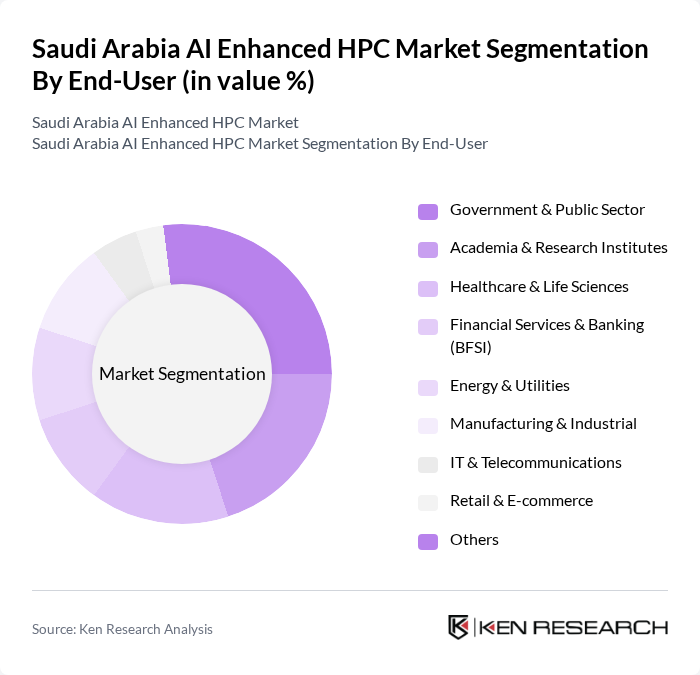 Saudi Arabia AI Enhanced HPC Market Segmentation By End-User (in value %)

Saudi Arabia AI Enhanced HPC Market
Saudi Arabia AI Enhanced HPC Market Segmentation By End-User

Market Segmentation

Government & Public Sector
Academia & Research Institutes
Healthcare & Life Sciences
Financial Services & Banking (BFSI)
Energy & Utilities
Manufacturing & Industrial
IT & Telecommunications
Retail & E-commerce
Others

Source: Ken Research Analysis

KEN RESEARCH