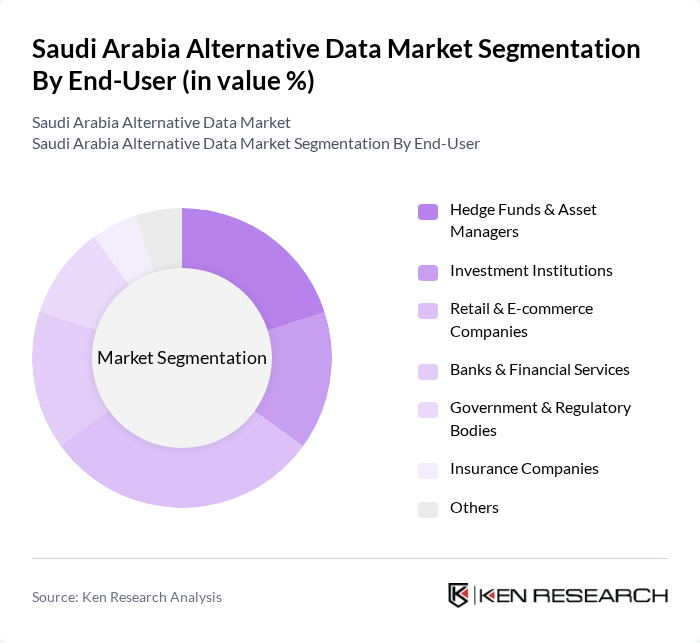 Saudi Arabia Alternative Data Market Segmentation By End-User (in value %)

Saudi Arabia Alternative Data Market
Saudi Arabia Alternative Data Market Segmentation By End-User

Market Segmentation

Hedge Funds & Asset Managers
Investment Institutions
Retail & E-commerce Companies
Banks & Financial Services
Government & Regulatory Bodies
Insurance Companies
Others

Source: Ken Research Analysis

KEN RESEARCH