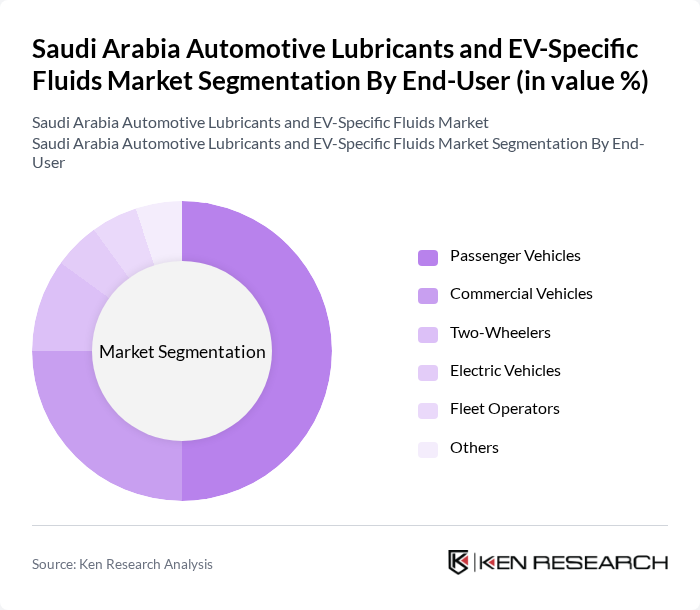 Saudi Arabia Automotive Lubricants and EV-Specific Fluids Market Segmentation By End-User (in value %)

Saudi Arabia Automotive Lubricants and EV-Specific Fluids Market
Saudi Arabia Automotive Lubricants and EV-Specific Fluids Market Segmentation By End-User

Market Segmentation

Passenger Vehicles
Commercial Vehicles
Two-Wheelers
Electric Vehicles
Fleet Operators
Others

Source: Ken Research Analysis

KEN RESEARCH