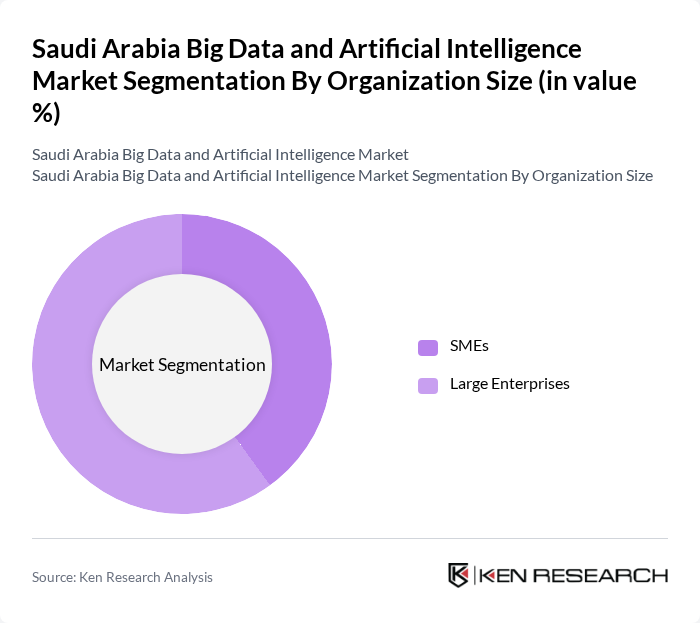 Saudi Arabia Big Data and Artificial Intelligence Market Segmentation By Organization Size (in value %)

Saudi Arabia Big Data and Artificial Intelligence Market
Saudi Arabia Big Data and Artificial Intelligence Market Segmentation By Organization Size

Market Segmentation

SMEs

Large Enterprises

Source: Ken Research Analysis

KEN RESEARCH