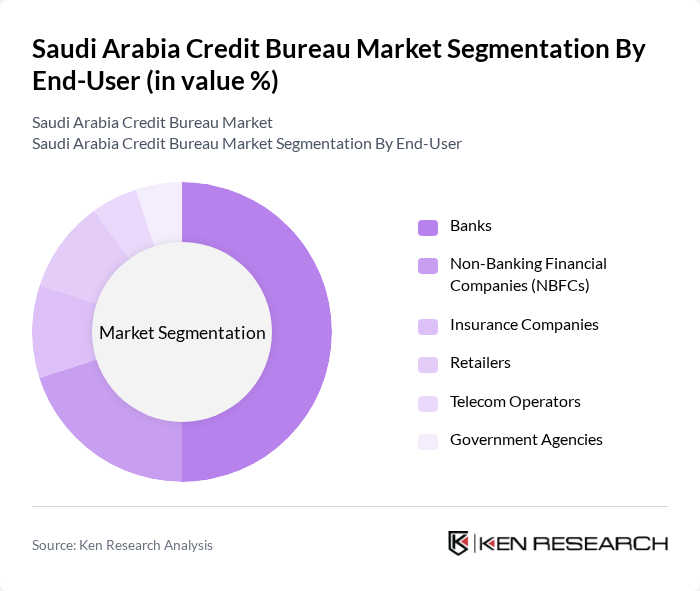 Saudi Arabia Credit Bureau Market Segmentation By End-User (in value %)

Saudi Arabia Credit Bureau Market
Saudi Arabia Credit Bureau Market Segmentation By End-User

Market Segmentation

Banks
Non-Banking Financial Companies (NBFCs)
Insurance Companies
Retailers
Telecom Operators
Government Agencies

Source: Ken Research Analysis

KEN RESEARCH