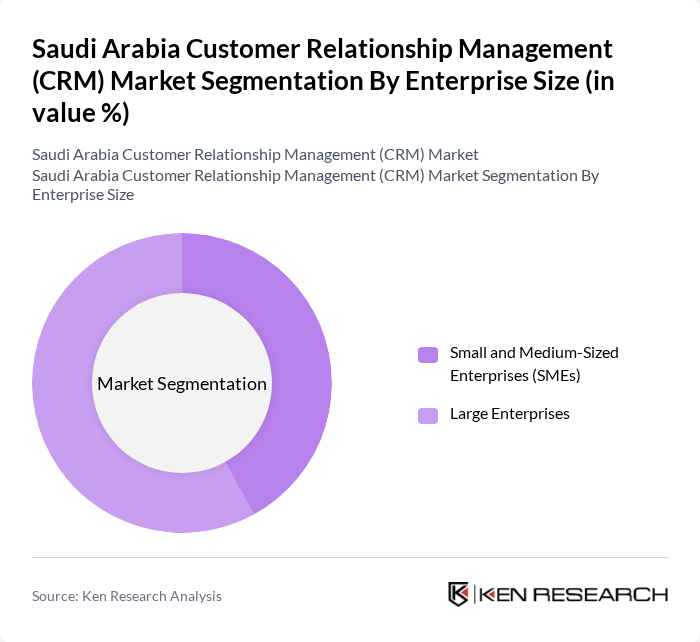 Saudi Arabia Customer Relationship Management (CRM) Market Segmentation By Enterprise Size (in value %)

Saudi Arabia Customer Relationship Management (CRM) Market
Saudi Arabia Customer Relationship Management (CRM) Market Segmentation By Enterprise Size

Market Segmentation

Small and Medium-Sized Enterprises (SMEs)

Large Enterprises

Source: Ken Research Analysis

KEN RESEARCH