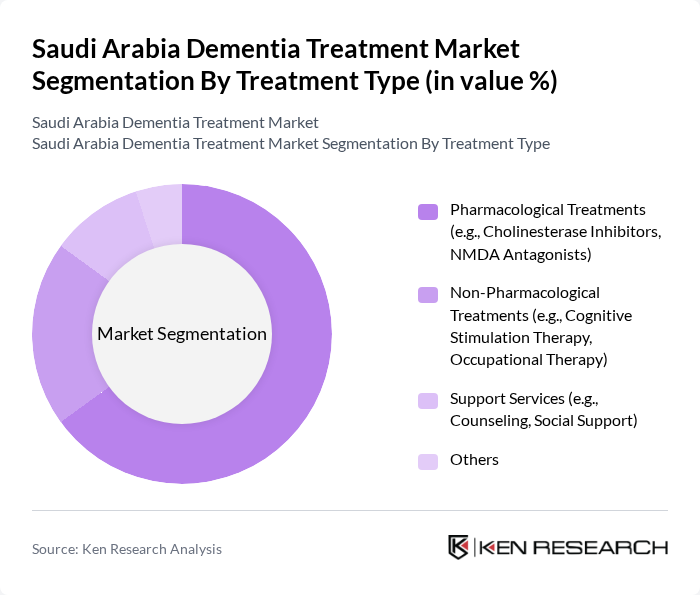 Saudi Arabia Dementia Treatment Market Segmentation By Treatment Type (in value %)

Saudi Arabia Dementia Treatment Market
Saudi Arabia Dementia Treatment Market Segmentation By Treatment Type

Market Segmentation

Pharmacological Treatments (e.g., Cholinesterase Inhibitors, NMDA Antagonists)

Non-Pharmacological Treatments (e.g., Cognitive Stimulation Therapy, Occupational Therapy)

Support Services (e.g., Counseling, Social Support)

Others

Source: Ken Research Analysis

KEN RESEARCH