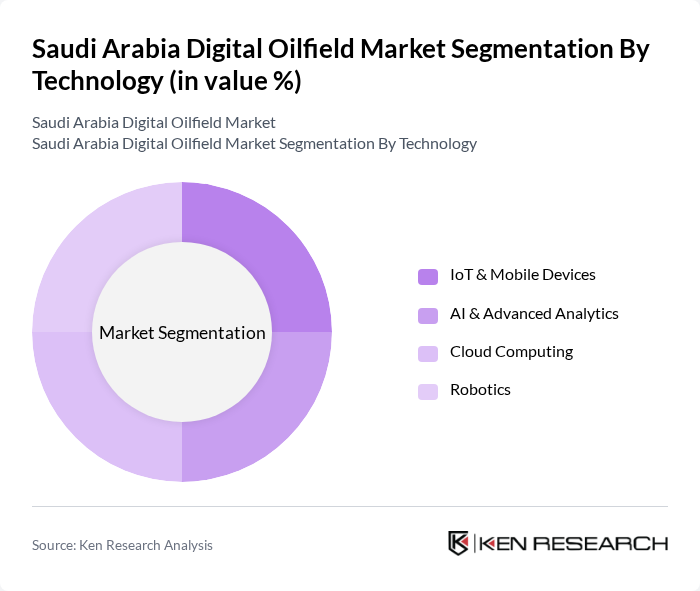 Saudi Arabia Digital Oilfield Market Segmentation By Technology (in value %)

Saudi Arabia Digital Oilfield Market
Saudi Arabia Digital Oilfield Market Segmentation By Technology

Market Segmentation

IoT & Mobile Devices
AI & Advanced Analytics
Cloud Computing
Robotics

Source: Ken Research Analysis

KEN RESEARCH