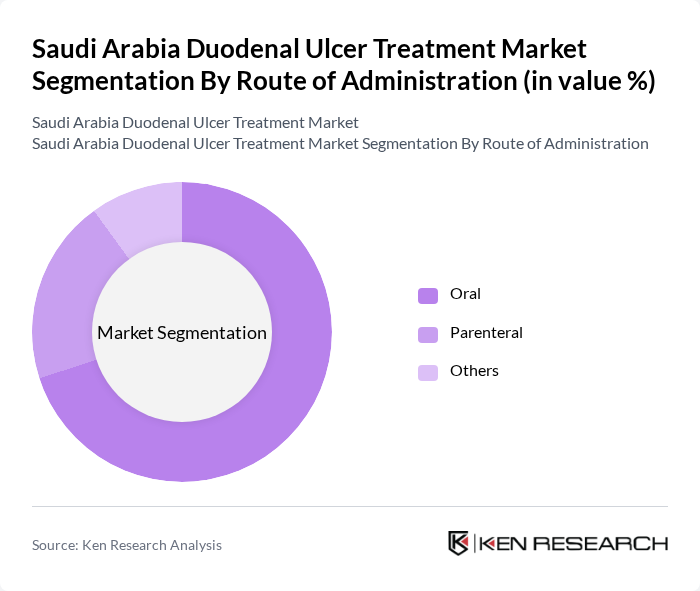 Saudi Arabia Duodenal Ulcer Treatment Market Segmentation By Route of Administration (in value %)

Saudi Arabia Duodenal Ulcer Treatment Market
Saudi Arabia Duodenal Ulcer Treatment Market Segmentation By Route of Administration

Market Segmentation

Oral
Parenteral
Others

Source: Ken Research Analysis

KEN RESEARCH