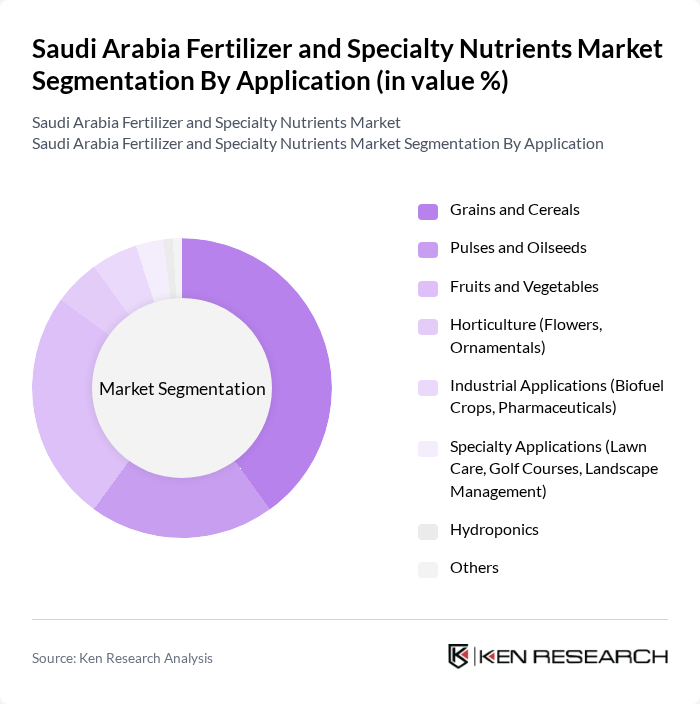 Saudi Arabia Fertilizer and Specialty Nutrients Market Segmentation By Application (in value %)

Saudi Arabia Fertilizer and Specialty Nutrients Market
Saudi Arabia Fertilizer and Specialty Nutrients Market Segmentation By Application

Market Segmentation

Grains and Cereals
Pulses and Oilseeds
Fruits and Vegetables
Horticulture (Flowers, Ornamentals)
Industrial Applications (Biofuel Crops, Pharmaceuticals)
Specialty Applications (Lawn Care, Golf Courses, Landscape Management)
Hydroponics
Others

Source: Ken Research Analysis

KEN RESEARCH