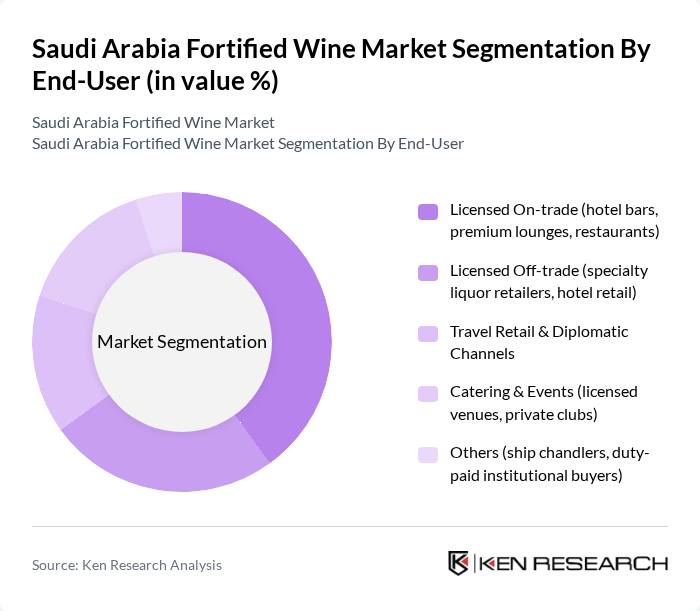 Saudi Arabia Fortified Wine Market Segmentation By End-User (in value %)

Saudi Arabia Fortified Wine Market
Saudi Arabia Fortified Wine Market Segmentation By End-User

Market Segmentation

Licensed On-trade (hotel bars, premium lounges, restaurants)

Licensed Off-trade (specialty liquor retailers, hotel retail)

Travel Retail & Diplomatic Channels

Catering & Events (licensed venues, private clubs)

Others (ship chandlers, duty-paid institutional buyers)

Source: Ken Research Analysis

KEN RESEARCH