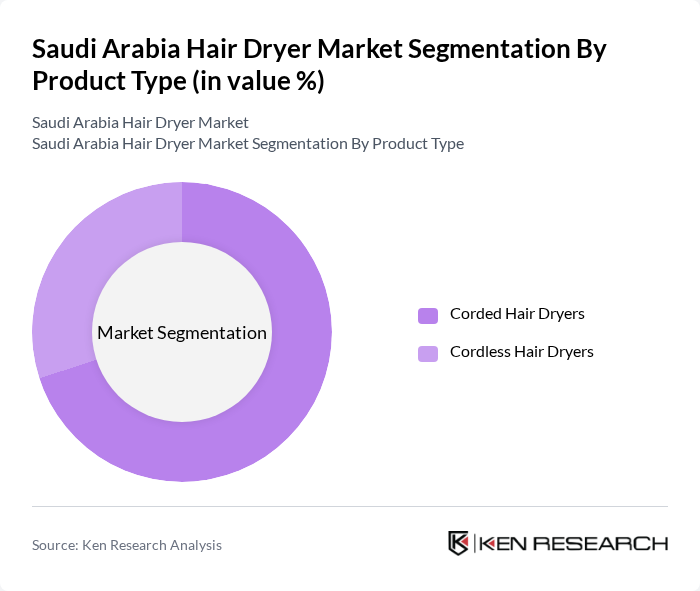 Saudi Arabia Hair Dryer Market Segmentation By Product Type (in value %)

Saudi Arabia Hair Dryer Market
Saudi Arabia Hair Dryer Market Segmentation By Product Type

Market Segmentation

Corded Hair Dryers
Cordless Hair Dryers

Source: Ken Research Analysis

KEN RESEARCH