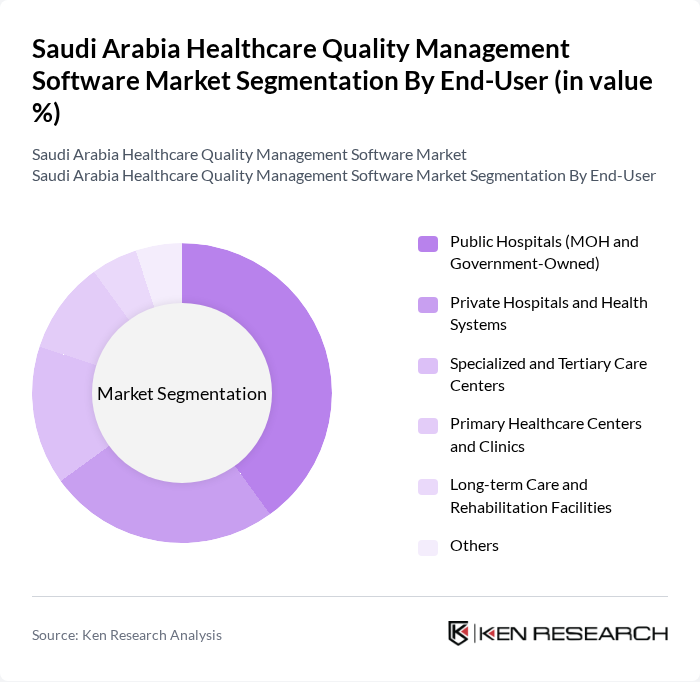 Saudi Arabia Healthcare Quality Management Software Market Segmentation By End-User (in value %)

Saudi Arabia Healthcare Quality Management Software Market
Saudi Arabia Healthcare Quality Management Software Market Segmentation By End-User

Market Segmentation

Public Hospitals (MOH and Government-Owned)

Private Hospitals and Health Systems

Specialized and Tertiary Care Centers

Primary Healthcare Centers and Clinics

Long-term Care and Rehabilitation Facilities

Others

Source: Ken Research Analysis

KEN RESEARCH