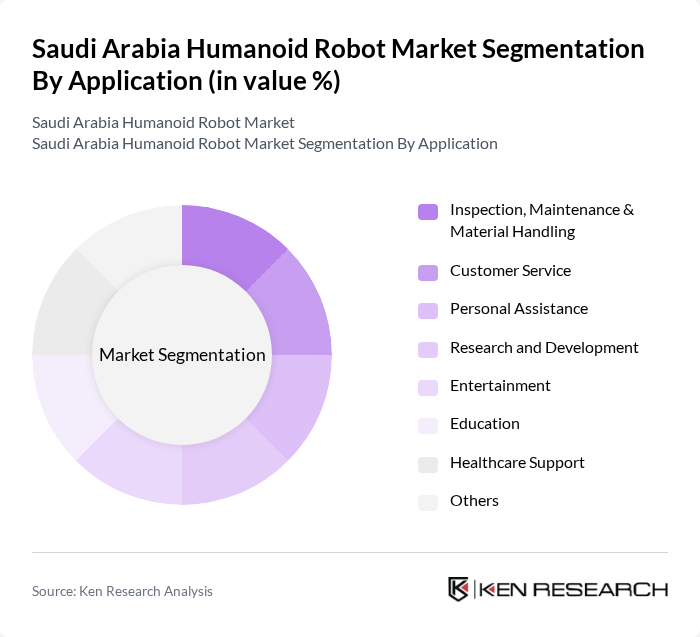 Saudi Arabia Humanoid Robot Market Segmentation By Application (in value %)

Saudi Arabia Humanoid Robot Market
Saudi Arabia Humanoid Robot Market Segmentation By Application

Market Segmentation

Inspection, Maintenance & Material Handling
Customer Service
Personal Assistance
Research and Development
Entertainment
Education
Healthcare Support
Others

Source: Ken Research Analysis

KEN RESEARCH