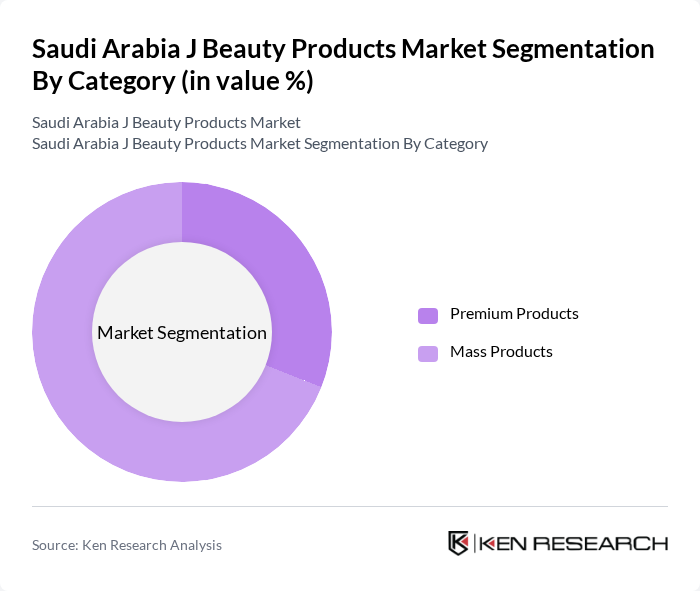 Saudi Arabia J Beauty Products Market Segmentation By Category (in value %)

Saudi Arabia J Beauty Products Market
Saudi Arabia J Beauty Products Market Segmentation By Category

Market Segmentation

Premium Products
Mass Products

Source: Ken Research Analysis

KEN RESEARCH