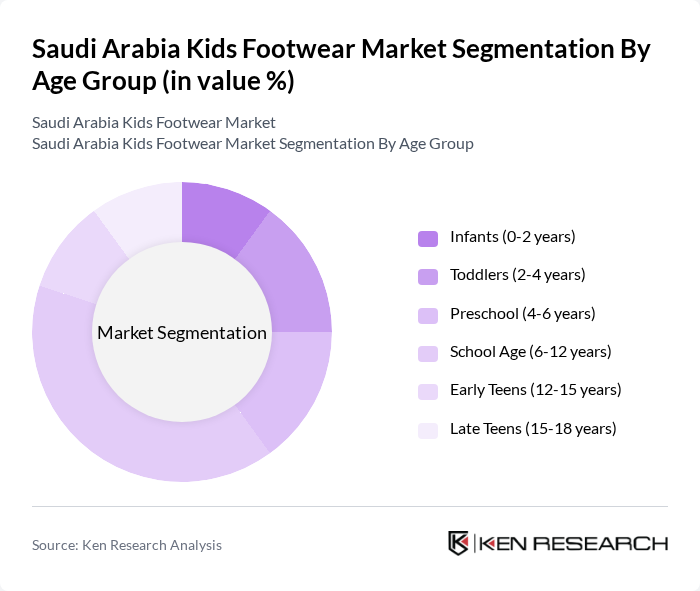 Saudi Arabia Kids Footwear Market Segmentation By Age Group (in value %)

Saudi Arabia Kids Footwear Market
Saudi Arabia Kids Footwear Market Segmentation By Age Group

Market Segmentation

Infants (0-2 years)
Toddlers (2-4 years)
Preschool (4-6 years)
School Age (6-12 years)
Early Teens (12-15 years)
Late Teens (15-18 years)

Source: Ken Research Analysis

KEN RESEARCH