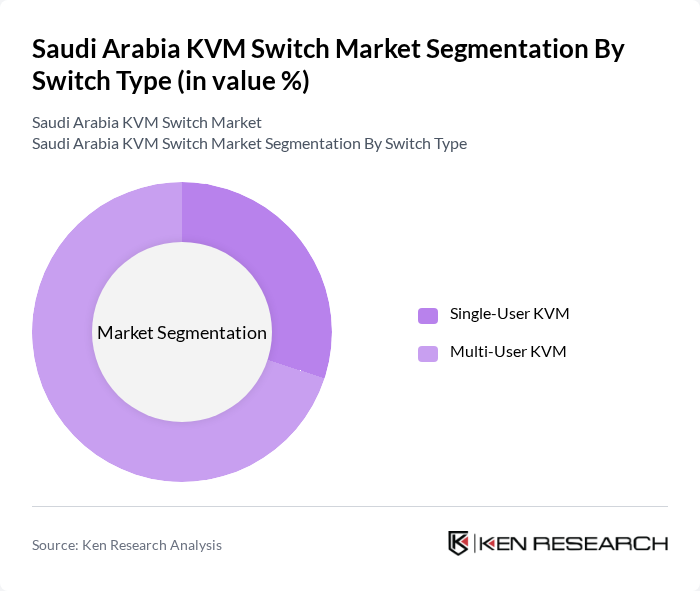 Saudi Arabia KVM Switch Market Segmentation By Switch Type (in value %)

Saudi Arabia KVM Switch Market
Saudi Arabia KVM Switch Market Segmentation By Switch Type

Market Segmentation

Single-User KVM
Multi-User KVM

Source: Ken Research Analysis

KEN RESEARCH