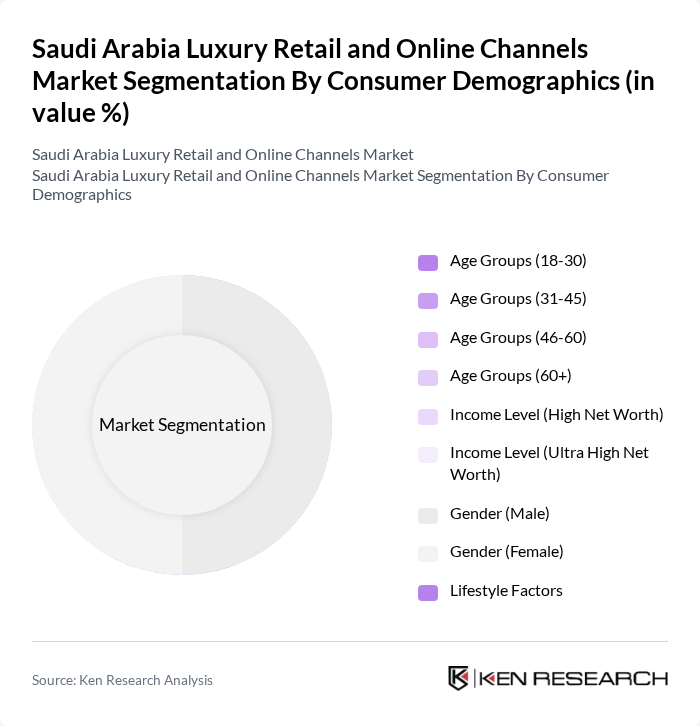 Saudi Arabia Luxury Retail and Online Channels Market Segmentation By Consumer Demographics (in value %)

Saudi Arabia Luxury Retail and Online Channels Market
Saudi Arabia Luxury Retail and Online Channels Market Segmentation By Consumer Demographics

Market Segmentation

Age Groups (18-30)
Age Groups (31-45)
Age Groups (46-60)
Age Groups (60+)
Income Level (High Net Worth)
Income Level (Ultra High Net Worth)
Gender (Male)
Gender (Female)
Lifestyle Factors

Source: Ken Research Analysis

KEN RESEARCH