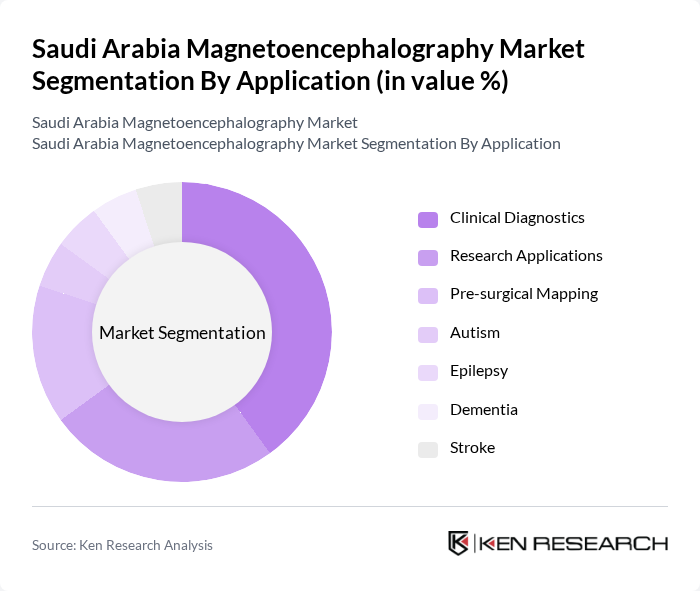 Saudi Arabia Magnetoencephalography Market Segmentation By Application (in value %)

Saudi Arabia Magnetoencephalography Market
Saudi Arabia Magnetoencephalography Market Segmentation By Application

Market Segmentation

Clinical Diagnostics
Research Applications
Pre-surgical Mapping
Autism
Epilepsy
Dementia
Stroke

Source: Ken Research Analysis

KEN RESEARCH